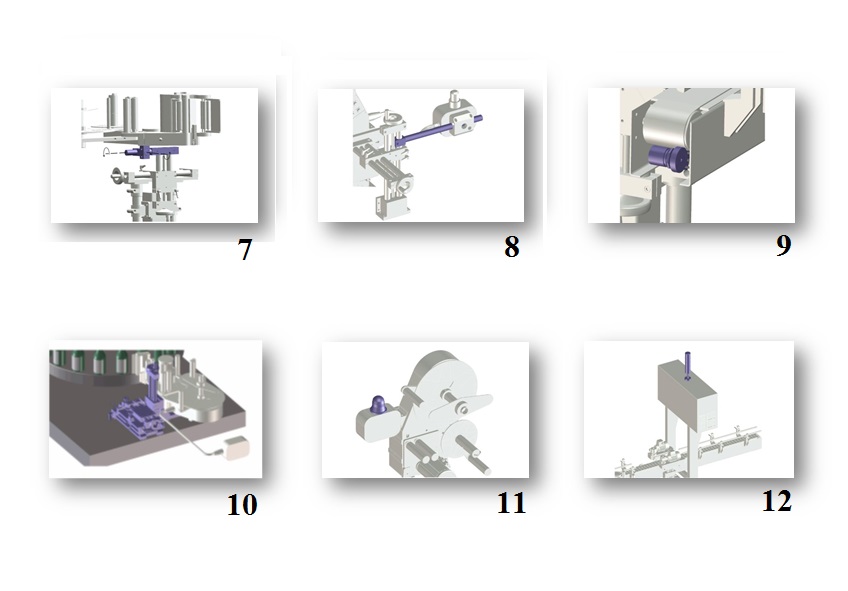 7

8

9

10

11

12