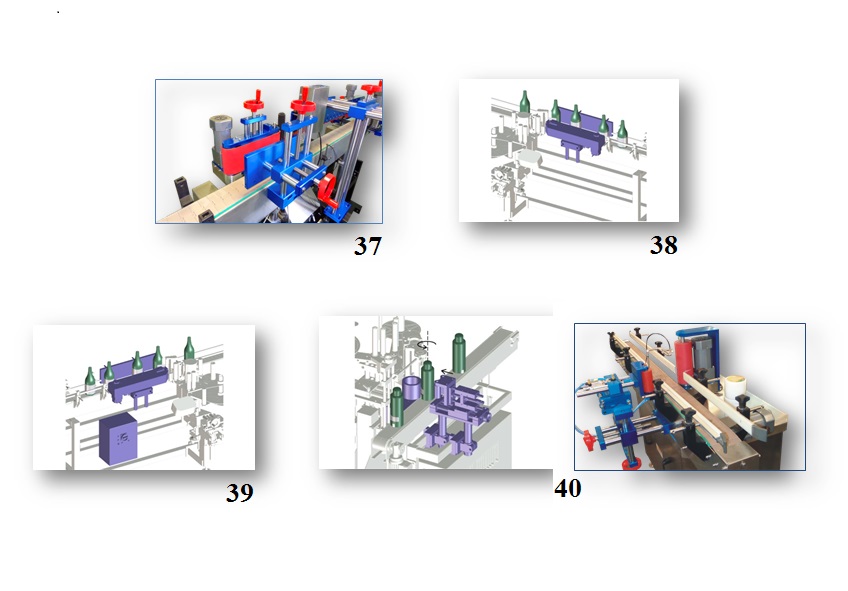 37

38

39

40